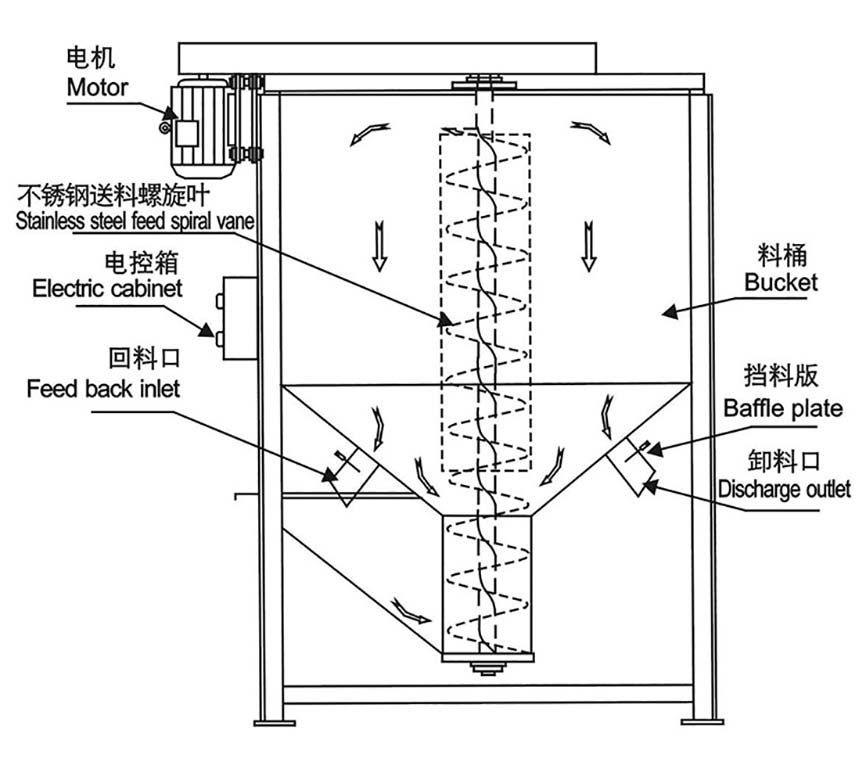 电机
Motor

不锈钢送料螺旋叶
Stainless steel feed spiral vane

电控箱
Electric cabinet

回料口
Feed back inlet

料桶
Bucket

挡料版
Baffle plate

卸料口
Discharge outlet