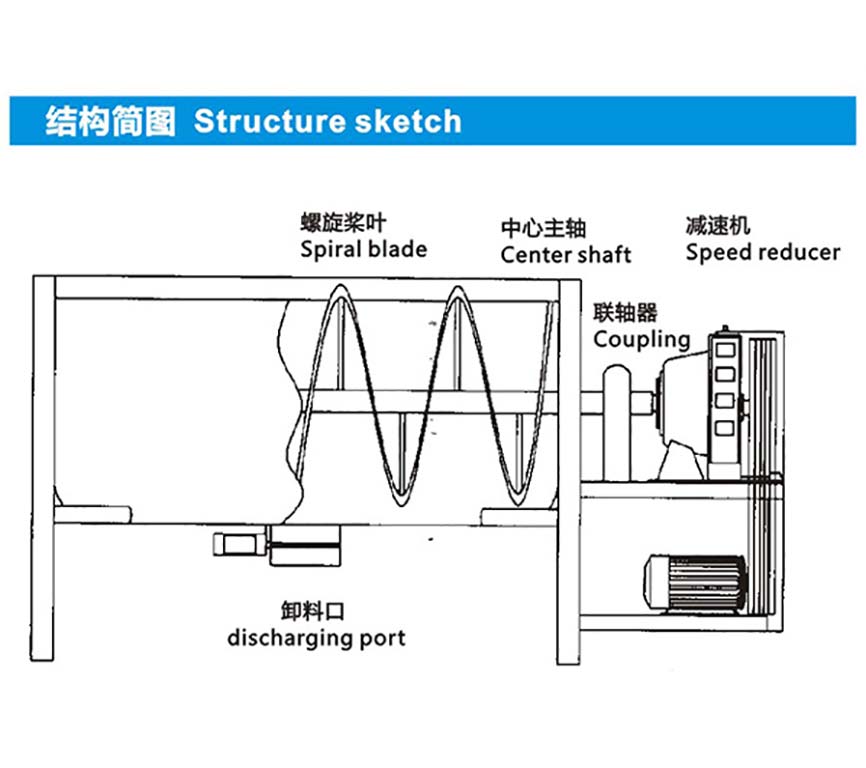 结构简图 Structure sketch

螺旋桨叶
Spiral blade

中心主轴
Center shaft

减速机
Speed reducer

联轴器
Coupling

卸料口
discharging port